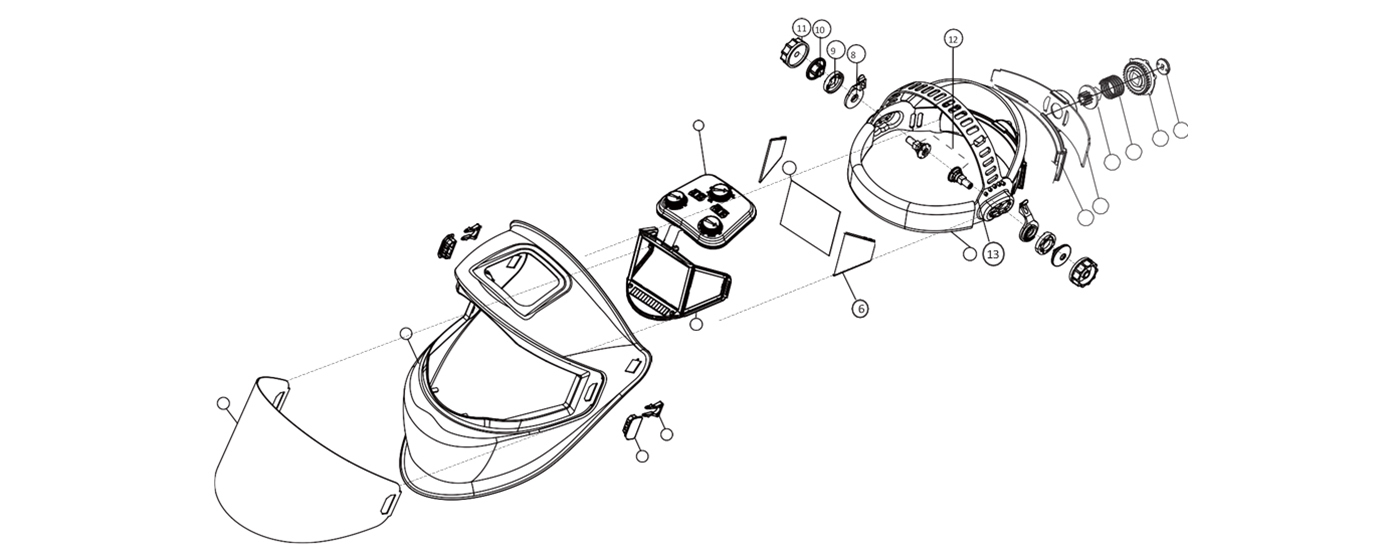 11
10
9
8
12
13
6